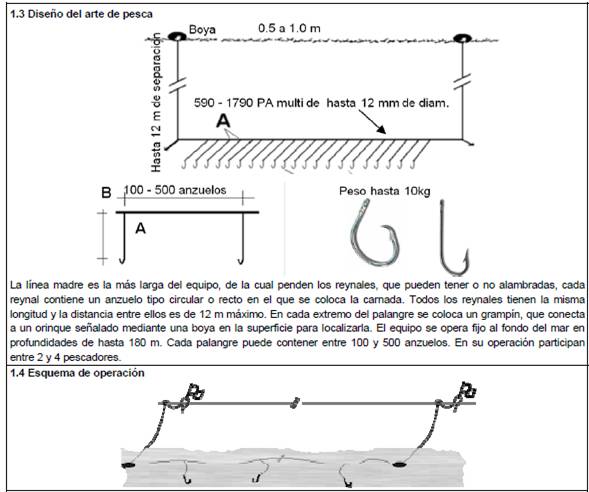 1.3 Diseño del arte de pesca

Boya

0.5 a 1.0 m

Hasta 12 m de separación

590 - 1790 PA multi de hasta 12 mm de diam.

A

B

100 - 500 anzuelos

A

Peso hasta 10kg

La línea madre es la más larga del equipo, de la cual penden los reynales, que pueden tener o no alambradas, cada reynal contiene un anzuelo tipo circular o recto en el que se coloca la carnada. Todos los reynales tienen la misma longitud y la distancia entre ellos es de 12 m máximo. En cada extremo del palangre se coloca un grampín, que conecta a un orinque señalado mediante una boya en la superficie para localizarla. El equipo se opera fijo al fondo del mar en profundidades de hasta 180 m. Cada palangre puede contener entre 100 y 500 anzuelos. En su operación participan entre 2 y 4 pescadores.

1.4 Esquema de operación