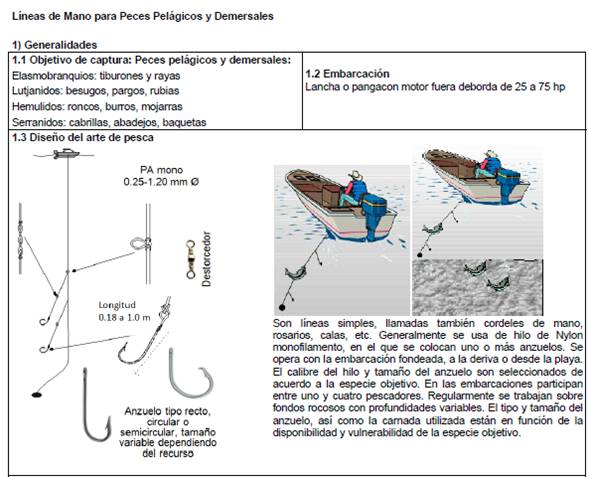 Líneas de Mano para Peces Pelágicos y Demersales

1) Generalidades

| 1.1 Objetivo de captura: Peces pelágicos y demersales: Elasmobranquios: tiburones y rayas Lutjanidos: besugos, pargos, rubias Hemulidos: roncos, burros, mojarras Serranidos: cabrillas, abadejos, baquetas | 1.2 Embarcación Lancha o pangacon motor fuera deborda de 25 a 75 hp |
|---|---|

1.3 Diseño del arte de pesca

PA mono
0.25-1.20 mm Ø

Destorcedor

Longitud
0.18 a 1.0 m

Anzuelo tipo recto, circular o semicircular, tamaño variable dependiendo del recurso

Son líneas simples, llamadas también cordeles de mano, rosarios, calas, etc. Generalmente se usa de hilo de Nylon monofilamento, en el que se colocan uno o más anzuelos. Se opera con la embarcación fondeada, a la deriva o desde la playa. El calibre del hilo y tamaño del anzuelo son seleccionados de acuerdo a la especie objetivo. En las embarcaciones participan entre uno y cuatro pescadores. Regularmente se trabajan sobre fondos rocosos con profundidades variables. El tipo y tamaño del anzuelo, así como la carnada utilizada están en función de la disponibilidad y vulnerabilidad de la especie objetivo.